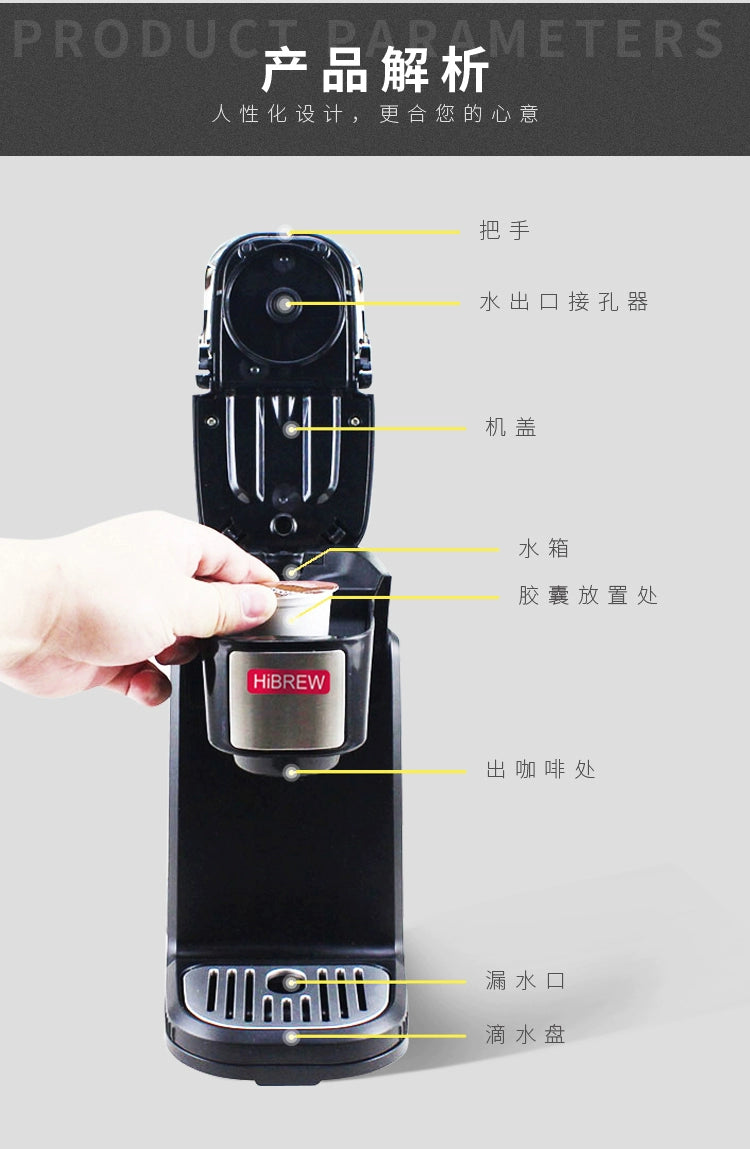 PRODUCT PARAMETERS
产品解析
人性化设计，更合您的心意

把手
水出口接孔器
机盖
水箱
胶囊放置处
HiBREW
出咖啡处
漏水口
滴水盘